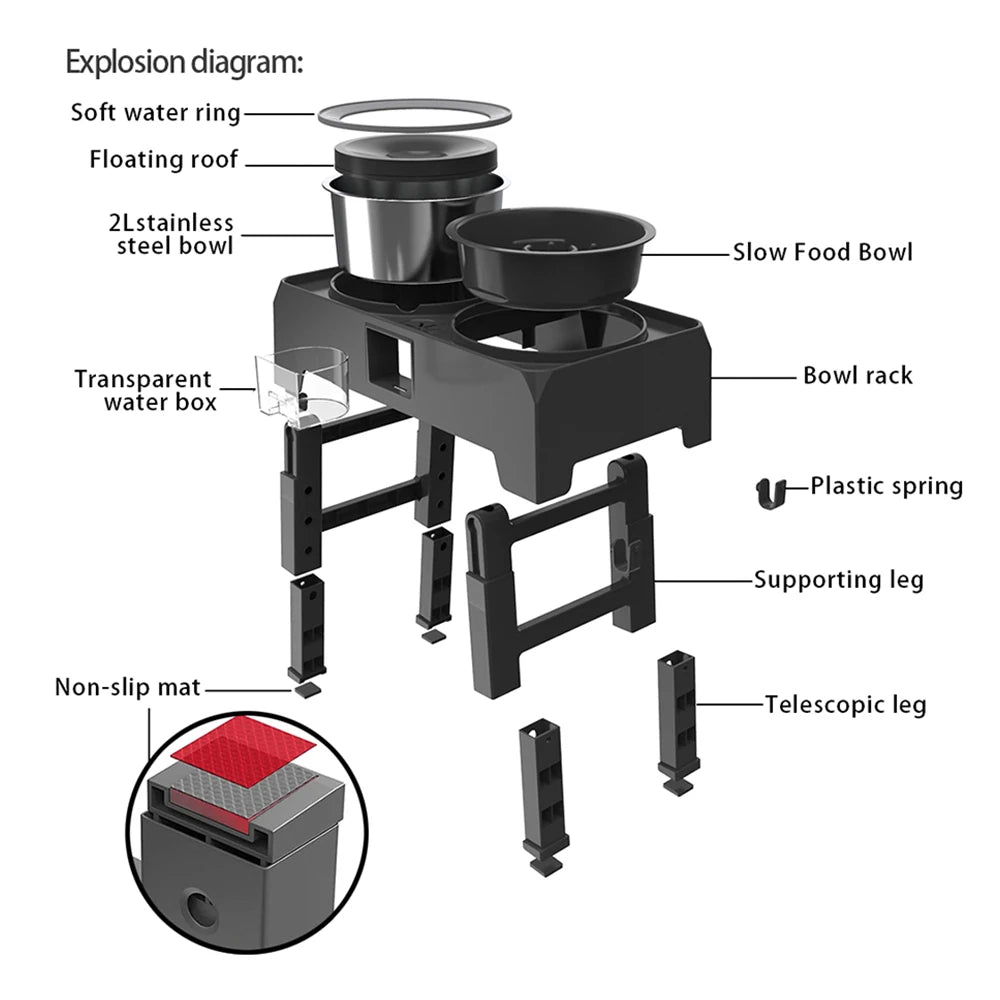 Explosion diagram:

Soft water ring

Floating roof

2Lstainless steel bowl

Slow Food Bowl

Transparent water box

Bowl rack

Plastic spring

Supporting leg

Non-slip mat

Telescopic leg